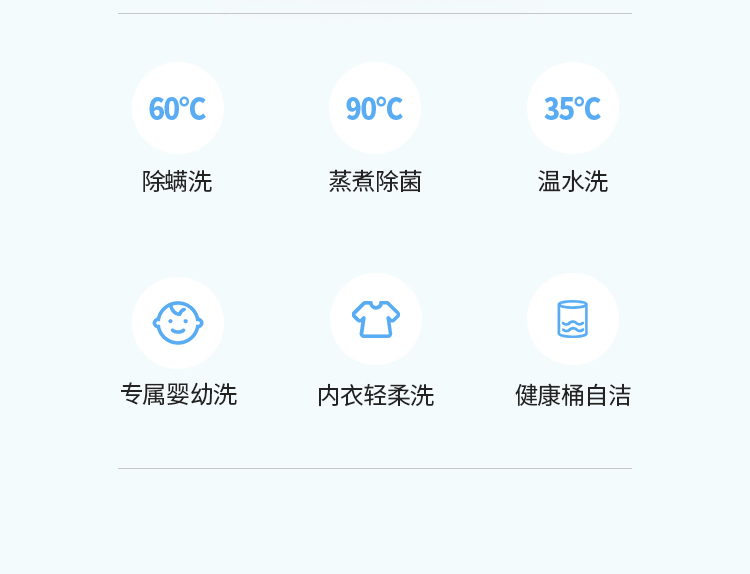 60℃
除螨洗

90℃
蒸煮除菌

35℃
温水洗

专属婴幼洗

内衣轻柔洗

健康桶自洁