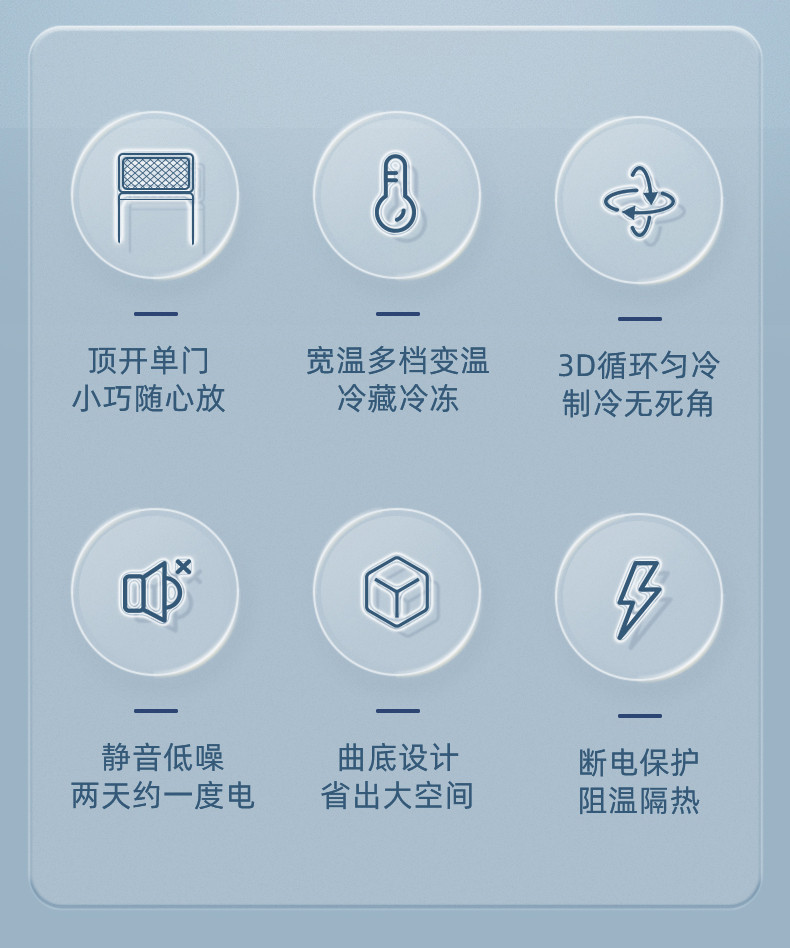 顶开单门
小巧随心放

宽温多档变温
冷藏冷冻

3D循环匀冷
制冷无死角

静音低噪
两天约一度电

曲底设计
省出大空间

断电保护
阻温隔热