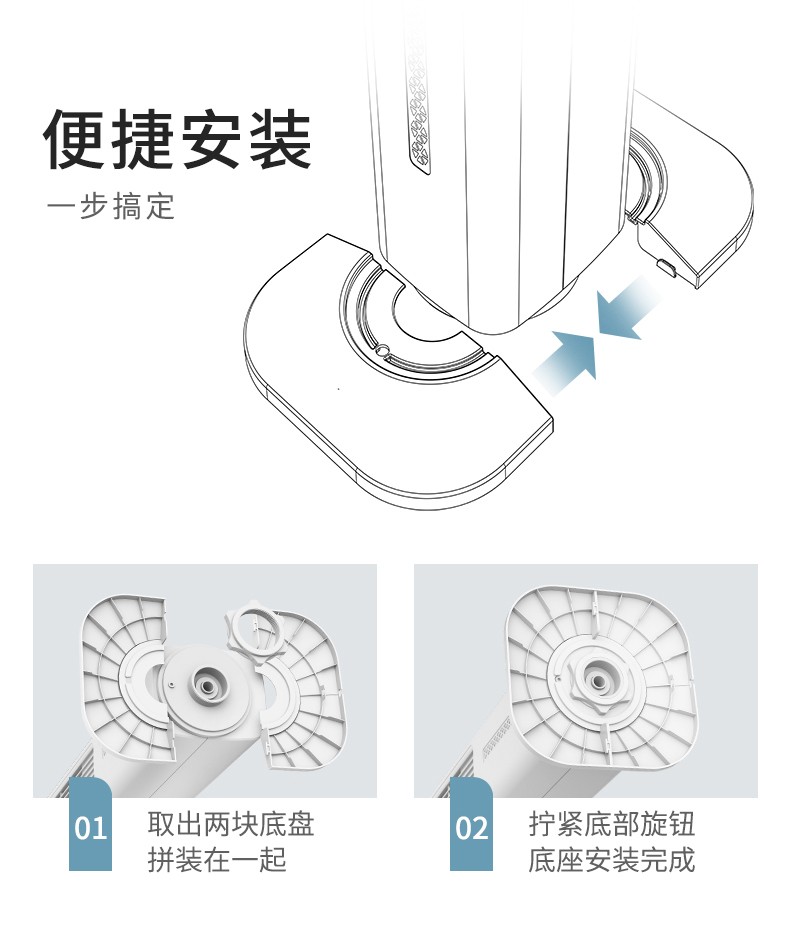 便捷安装

一步搞定

01

取出两块底盘
拼装在一起

02

拧紧底部旋钮
底座安装完成